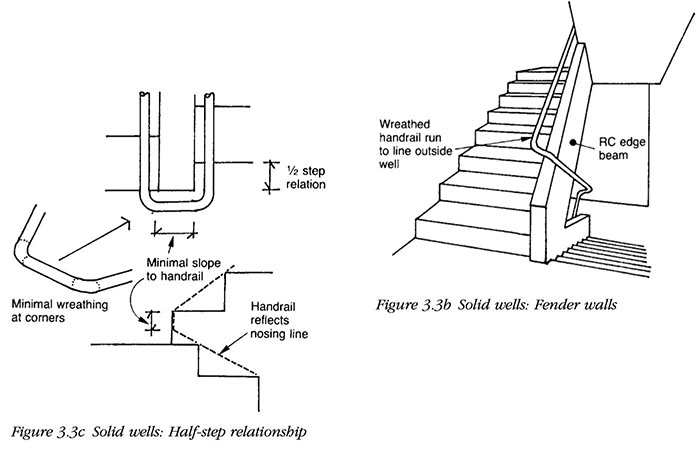 ½ step relation

Minimal slope to handrail

Minimal wreathing at corners

Handrail reflects nosing line

Figure 3.3c Solid wells: Half-step relationship

Wreathed handrail run to line outside well

RC edge beam

Figure 3.3b Solid wells: Fender walls