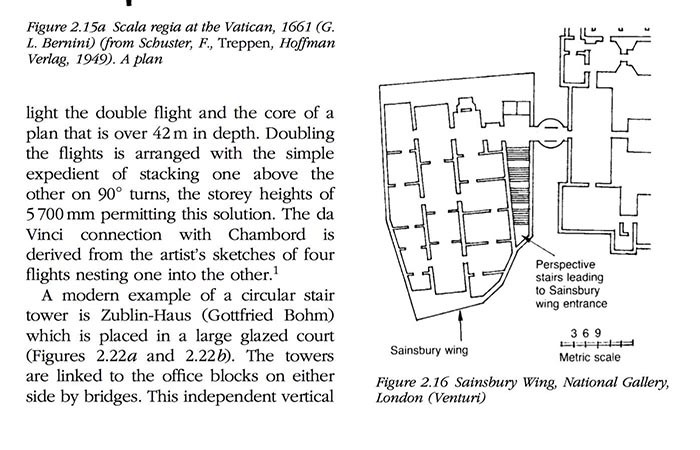 Figure 2.15a Scala regia at the Vatican, 1661 (G. L. Bernini) (from Schuster, F., Treppen, Hoffman Verlag, 1949). A plan

light the double flight and the core of a plan that is over 42 m in depth. Doubling the flights is arranged with the simple expedient of stacking one above the other on 90° turns, the storey heights of 5 700 mm permitting this solution. The da Vinci connection with Chambord is derived from the artist's sketches of four flights nesting one into the other.$^1$

A modern example of a circular stair tower is Zublin-Haus (Gottfried Bohm) which is placed in a large glazed court (Figures 2.22a and 2.22b). The towers are linked to the office blocks on either side by bridges. This independent vertical

Perspective stairs leading to Sainsbury wing entrance

Sainsbury wing

3 6 9

Metric scale

Figure 2.16 Sainsbury Wing, National Gallery, London (Venturi)